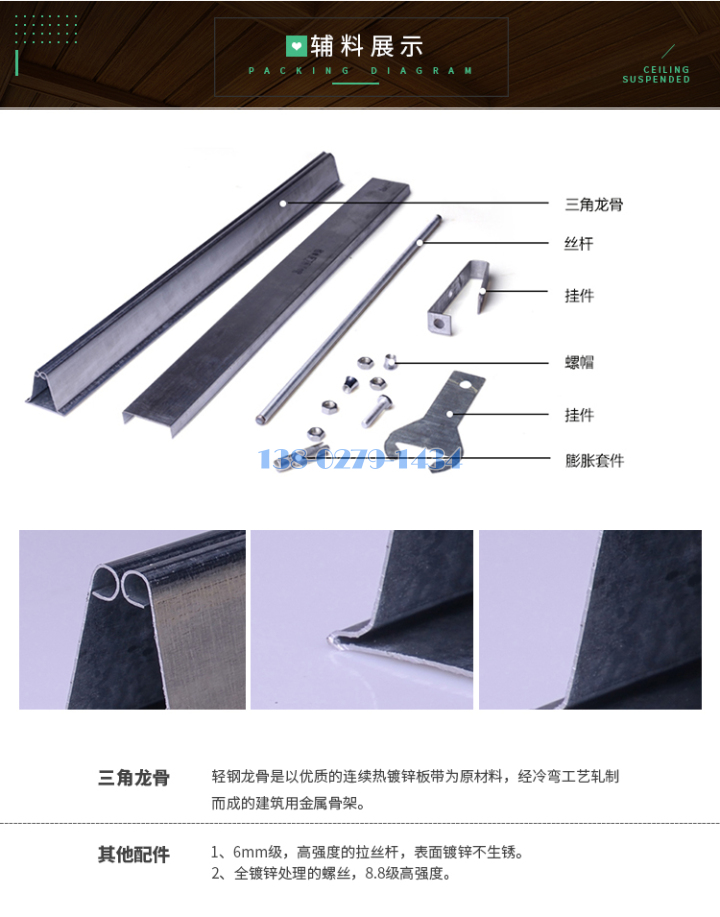 辅料展示
PACKING DIAGRAM

CEILING SUSPENDED

三角龙骨
丝杆
挂件
螺帽
挂件
膨胀套件

138-0279-1434

三角龙骨
轻钢龙骨是以优质的连续热镀锌板带为原材料，经冷弯工艺轧制而成的建筑用金属骨架。

其他配件
1、6mm级，高强度的拉丝杆，表面镀锌不生锈。
2、全镀锌处理的螺丝，8.8级高强度。