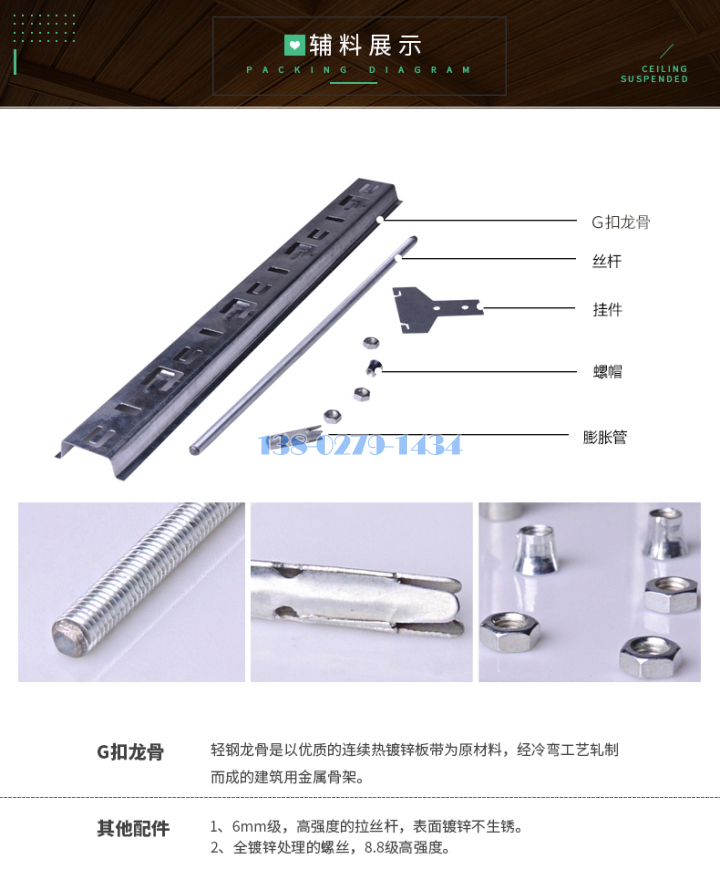 辅料展示

PACKING DIAGRAM

CEILING SUSPENDED

G扣龙骨

丝杆

挂件

螺帽

膨胀管

138-0279-1434

G扣龙骨

轻钢龙骨是以优质的连续热镀锌板带为原材料，经冷弯工艺轧制而成的建筑用金属骨架。

其他配件

1、6mm级，高强度的拉丝杆，表面镀锌不生锈。
2、全镀锌处理的螺丝，8.8级高强度。