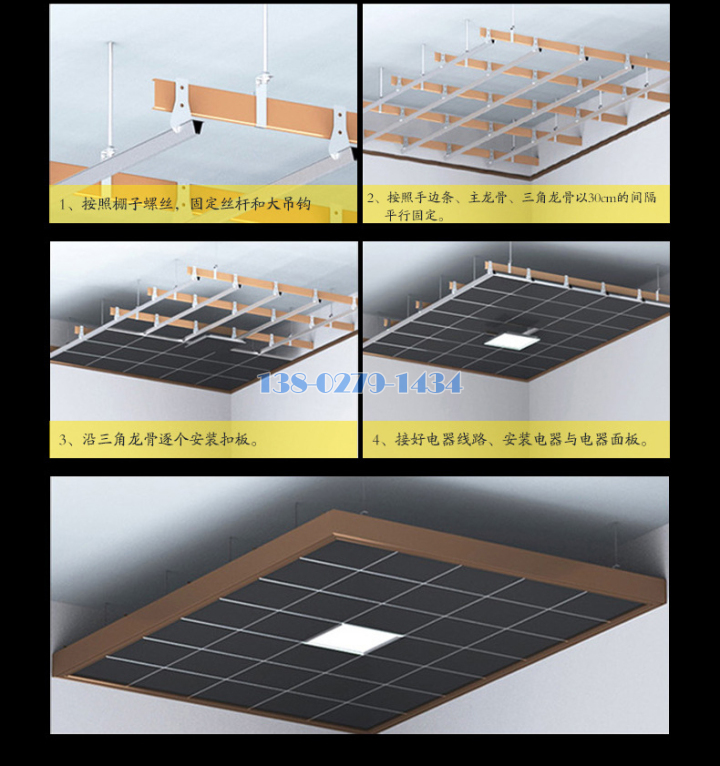 1、按照棚子螺丝，固定丝杆和大吊钩

2、按照手边条、主龙骨、三角龙骨以30cm的间隔平行固定。

138-0279-1434

3、沿三角龙骨逐个安装扣板。

4、接好电器线路、安装电器与电器面板。