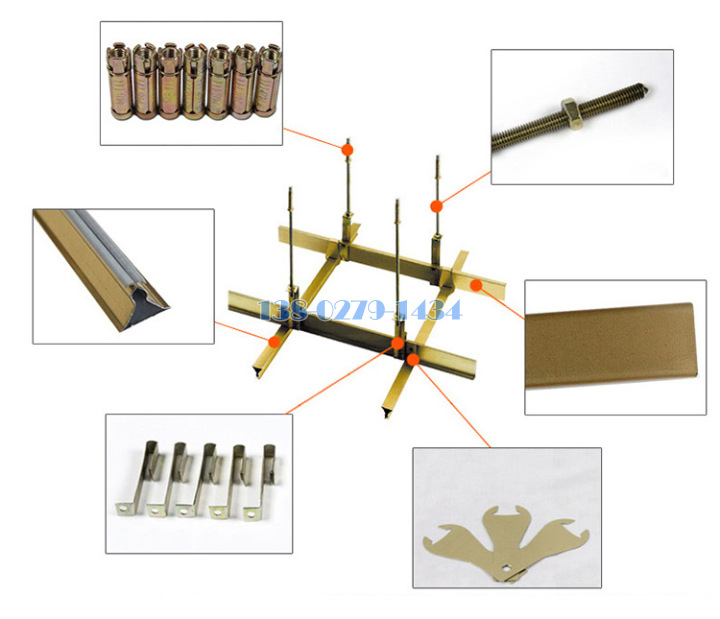 138-0279-1434