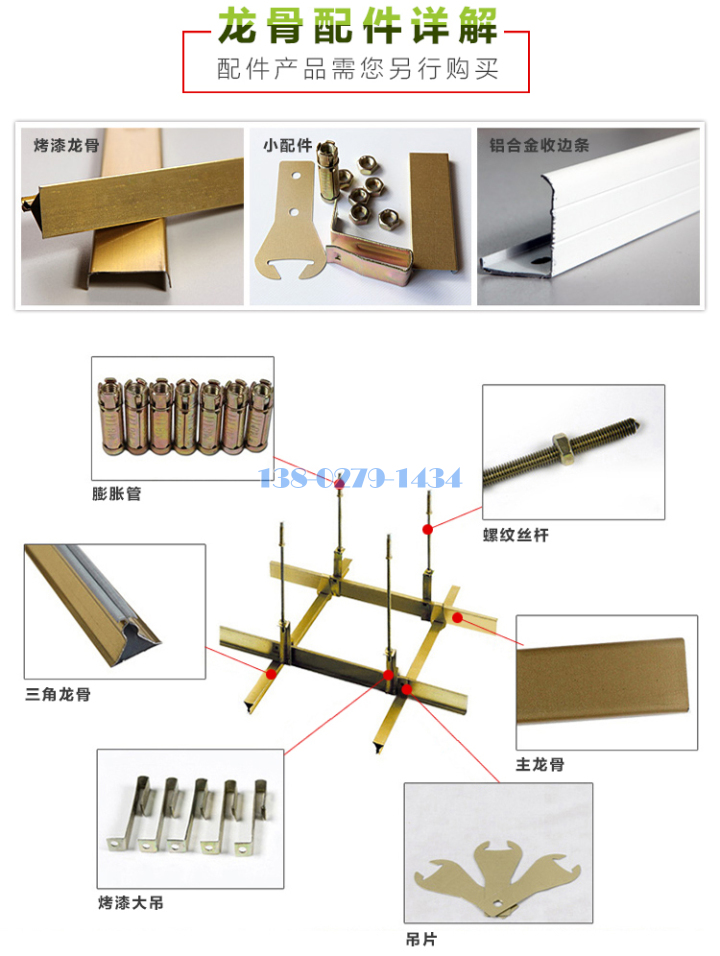 龙骨配件详解

配件产品需您另行购买

烤漆龙骨

小配件

铝合金收边条

膨胀管

138-0279-1434

螺纹丝杆

三角龙骨

主龙骨

烤漆大吊

吊片