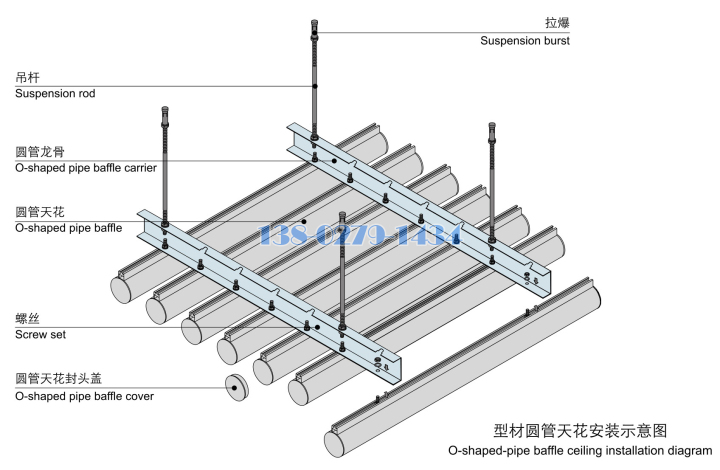 拉爆
Suspension burst

吊杆
Suspension rod

圆管龙骨
O-shaped pipe baffle carrier

圆管天花
O-shaped pipe baffle

138-0279-1434

螺丝
Screw set

圆管天花封头盖
O-shaped pipe baffle cover

型材圆管天花安装示意图
O-shaped-pipe baffle ceiling installation diagram