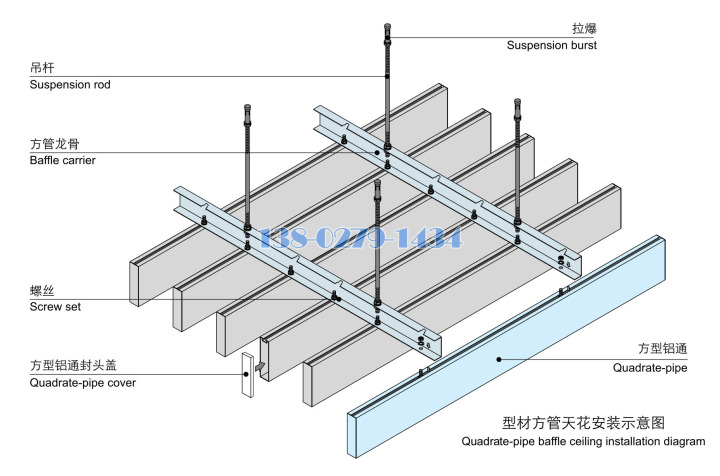 拉爆
Suspension burst

吊杆
Suspension rod

方管龙骨
Baffle carrier

138-0279-1434

螺丝
Screw set

方型铝通封头盖
Quadrate-pipe cover

方型铝通
Quadrate-pipe

型材方管天花安装示意图
Quadrate-pipe baffle ceiling installation diagram