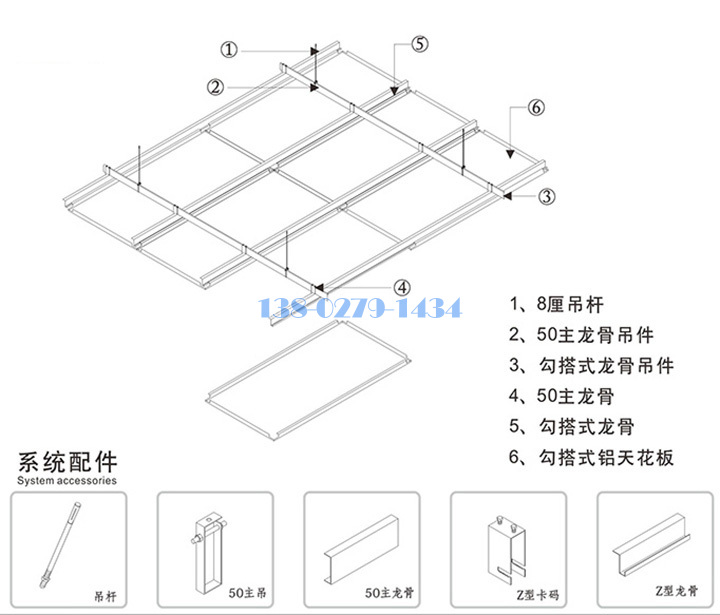 ①
②
⑤
⑥
③
④
138-0279-1434

1、8厘吊杆
2、50主龙骨吊件
3、勾搭式龙骨吊件
4、50主龙骨
5、勾搭式龙骨
6、勾搭式铝天花板

系统配件
System accessories

吊杆
50主吊
50主龙骨
Z型卡码
Z型龙骨