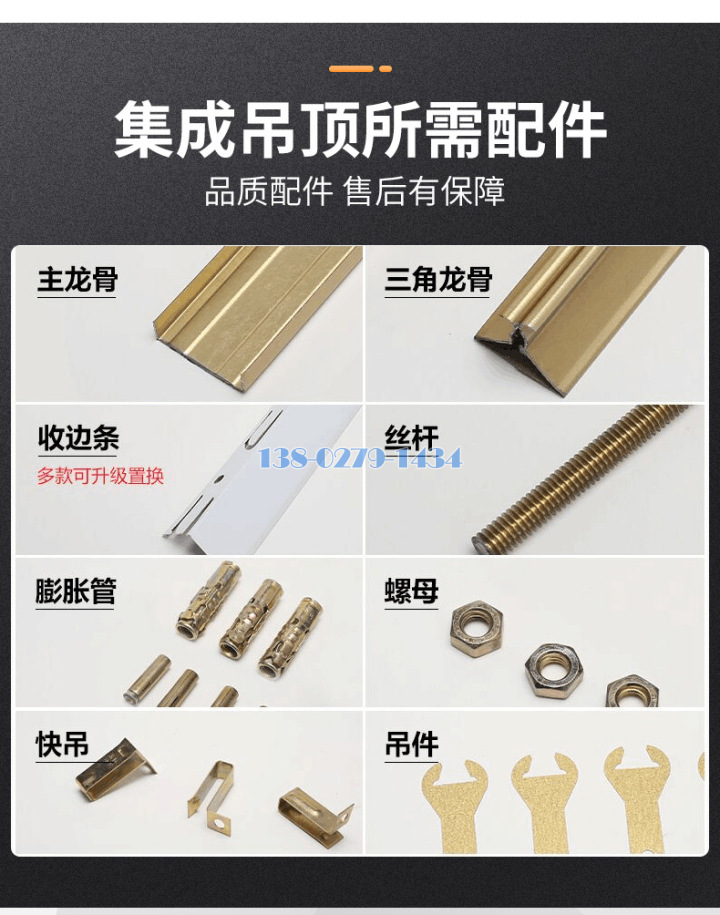 集成吊顶所需配件

品质配件 售后有保障

主龙骨

三角龙骨

收边条

多款可升级置换

丝杆

138-0279-1434

膨胀管

螺母

快吊

吊件