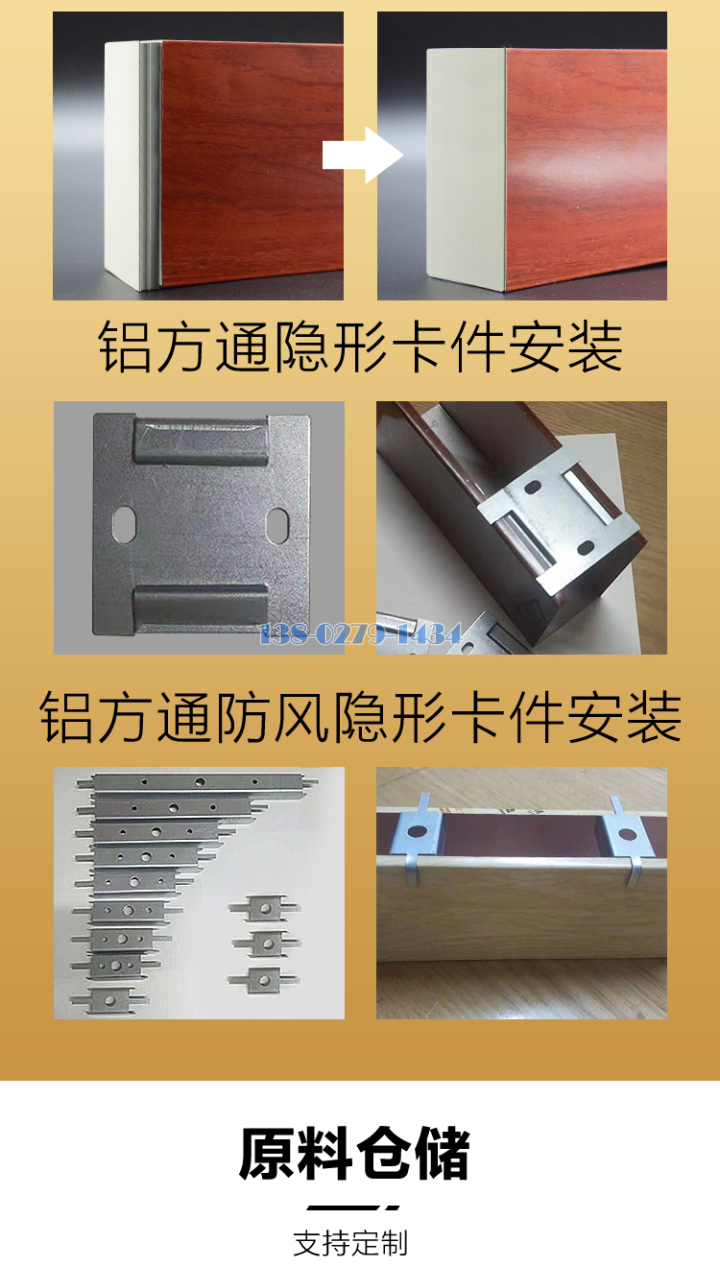 铝方通隐形卡件安装

138-0279-1434

铝方通防风隐形卡件安装

原料仓储

支持定制